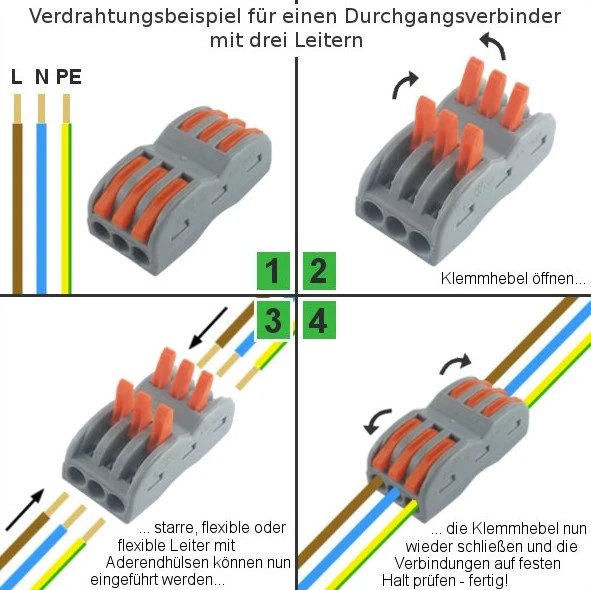 Verdrahtungsbeispiel für einen Durchgangsverbinder mit drei Leitern

L N PE

1

2

Klemmhebel öffnen...

3

4

... starre, flexible oder flexible Leiter mit Aderendhülsen können nun eingeführt werden...

... die Klemmhebel nun wieder schließen und die Verbindungen auf festen Halt prüfen - fertig!