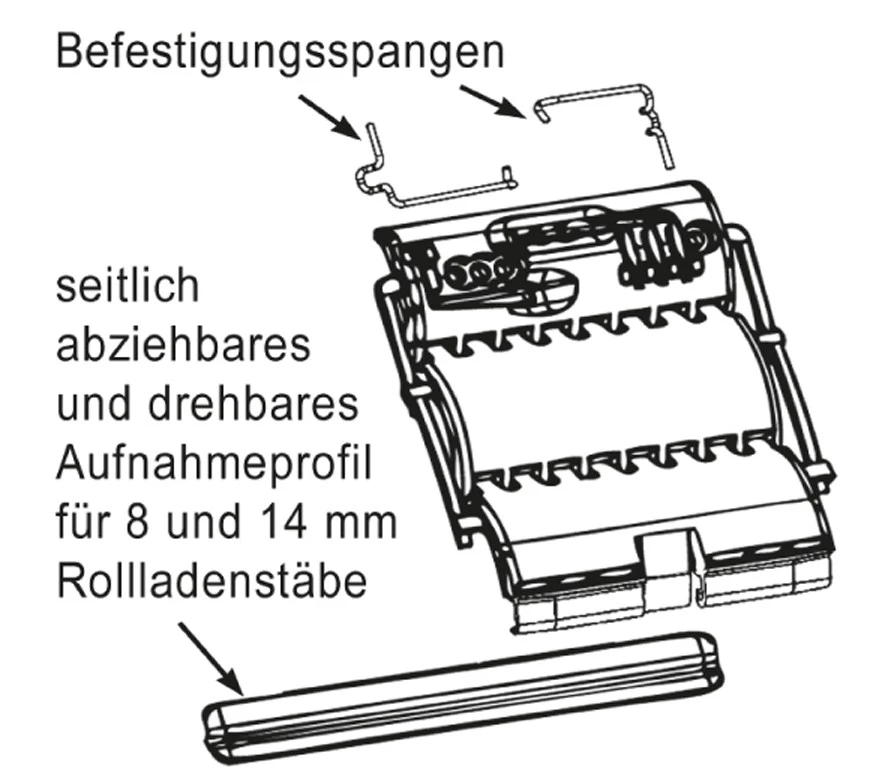 Befestigungsspangen

seitlich
abziehbares
und drehbares
Aufnahmeprofil
für 8 und 14 mm
Rollladenstäbe