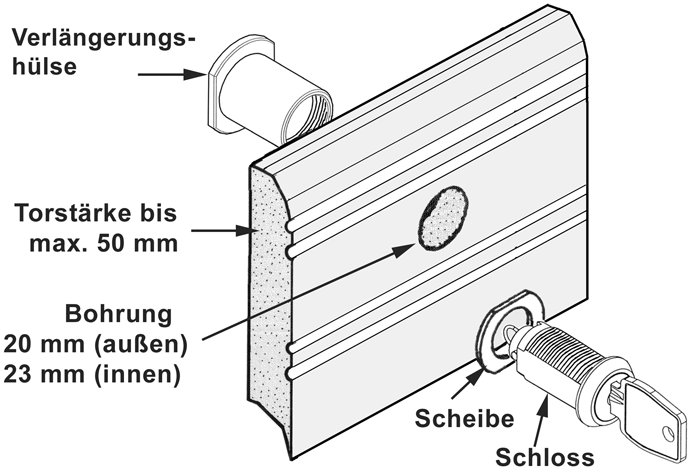 Verlängerungshülse

Torstärke bis max. 50 mm

Bohrung
20 mm (außen)
23 mm (innen)

Scheibe

Schloss